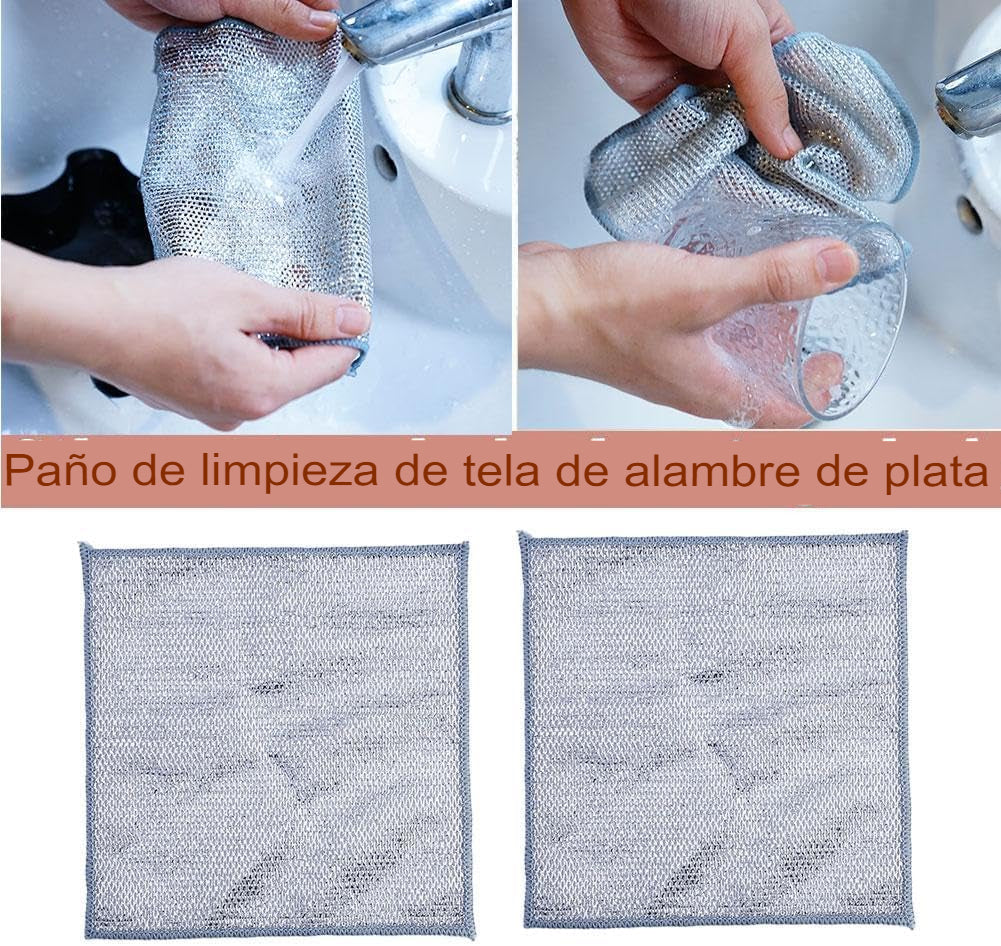 Paño de limpieza de tela de alambre de plata