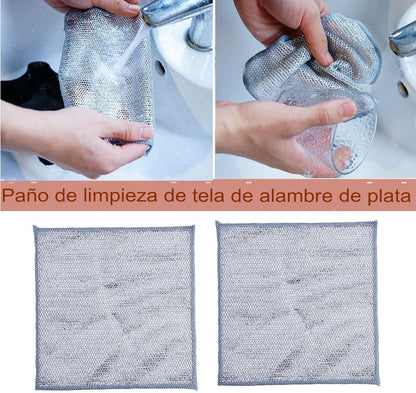 Paño de limpieza de tela de alambre de plata