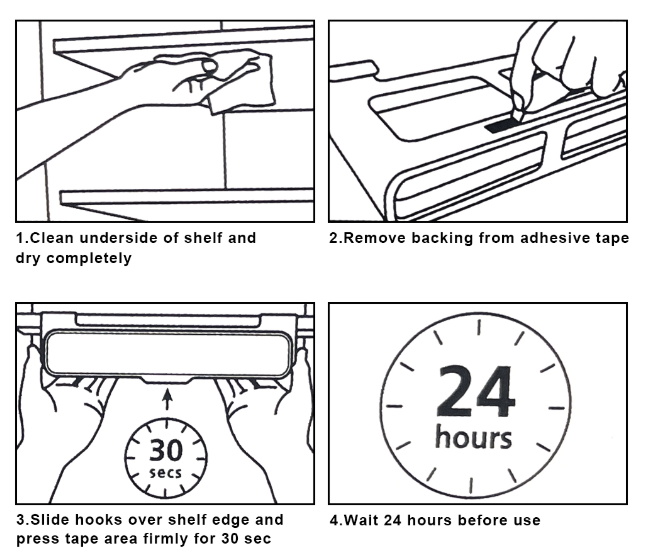 1.Clean underside of shelf and dry completely

2.Remove backing from adhesive tape

30 secs

3.Slide hooks over shelf edge and press tape area firmly for 30 sec

24 hours

4.Wait 24 hours before use