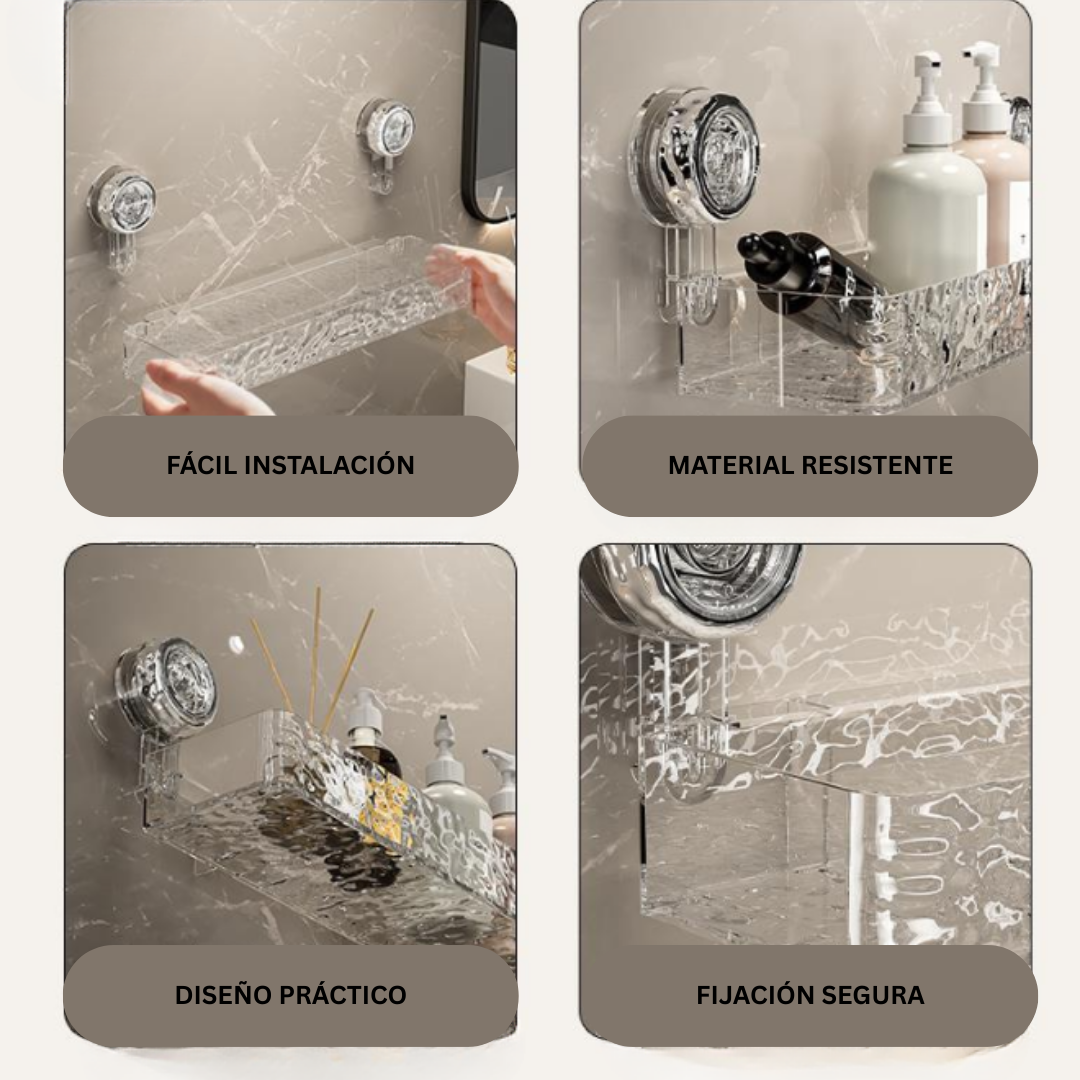 FÁCIL INSTALACIÓN

MATERIAL RESISTENTE

DISEÑO PRÁCTICO

FIJACIÓN SEGURA