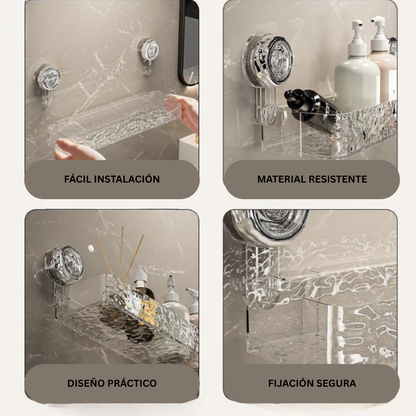 FÁCIL INSTALACIÓN

MATERIAL RESISTENTE

DISEÑO PRÁCTICO

FIJACIÓN SEGURA