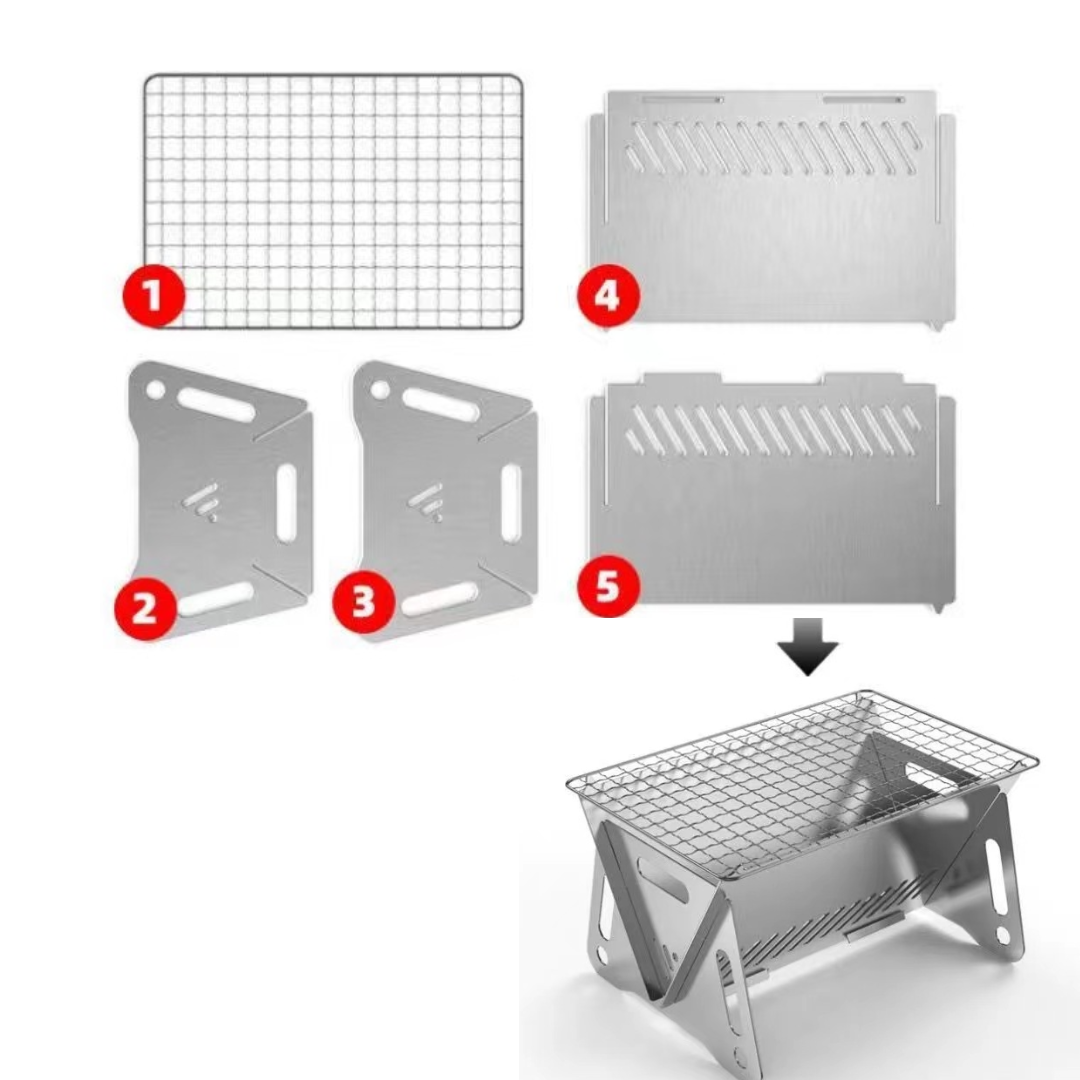 1
4
2
3
5